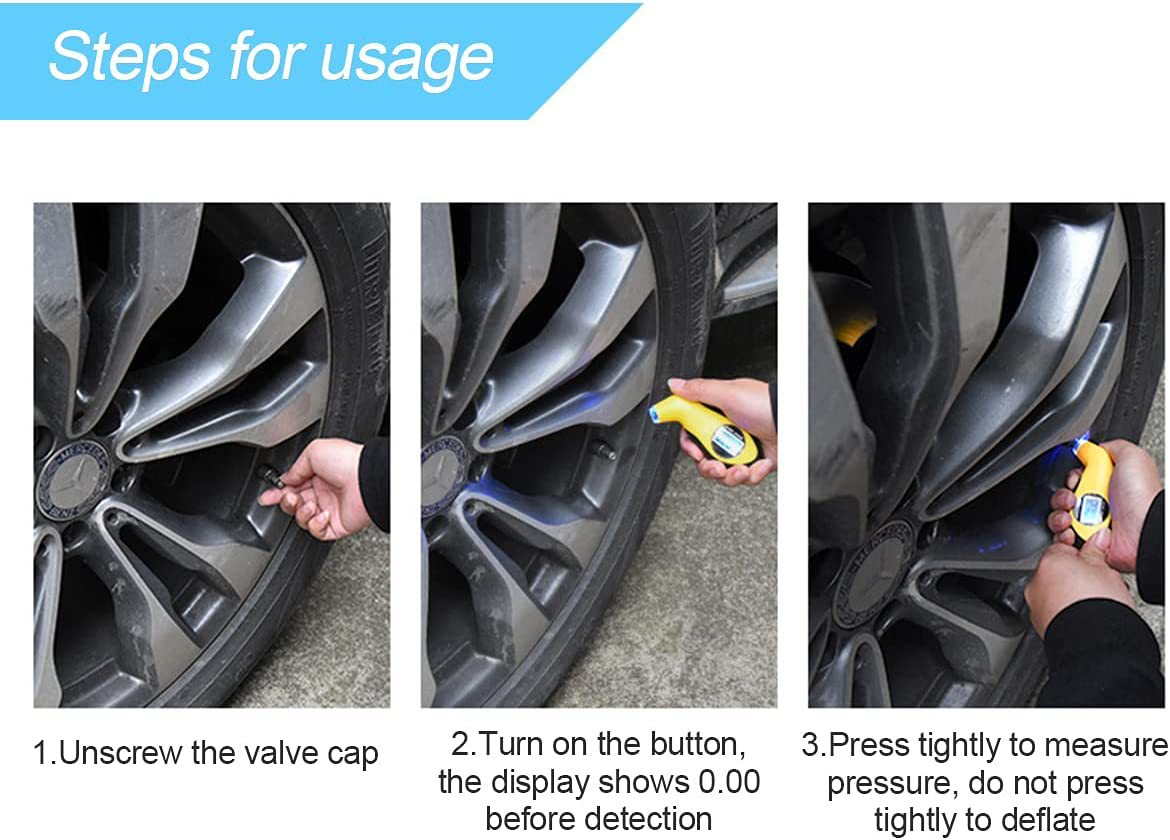 Steps for usage

1.Unscrew the valve cap

2.Turn on the button, the display shows 0.00 before detection

3.Press tightly to measure pressure, do not press tightly to deflate